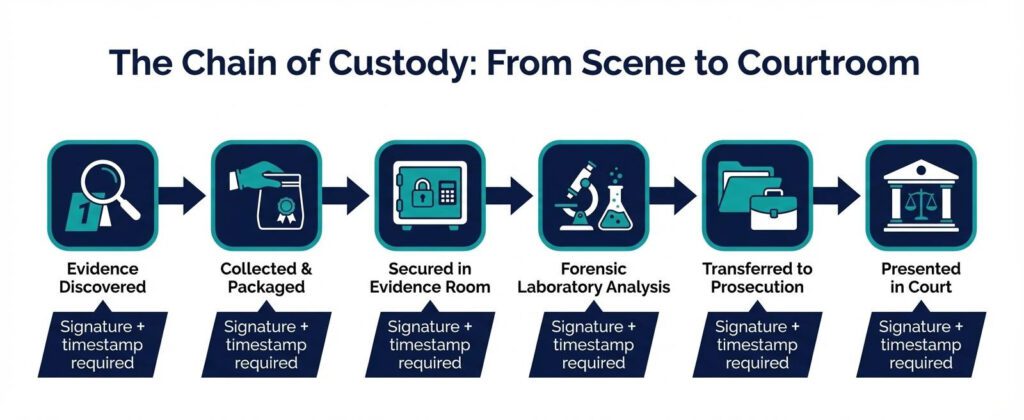 The Chain of Custody: From Scene to Courtroom

1

Evidence Discovered

Signature + timestamp required

Collected & Packaged

Signature + timestamp required

Secured in Evidence Room

Signature + timestamp required

Forensic Laboratory Analysis

Signature + timestamp required

Transferred to Prosecution

Signature + timestamp required

Presented in Court

Signature + timestamp required